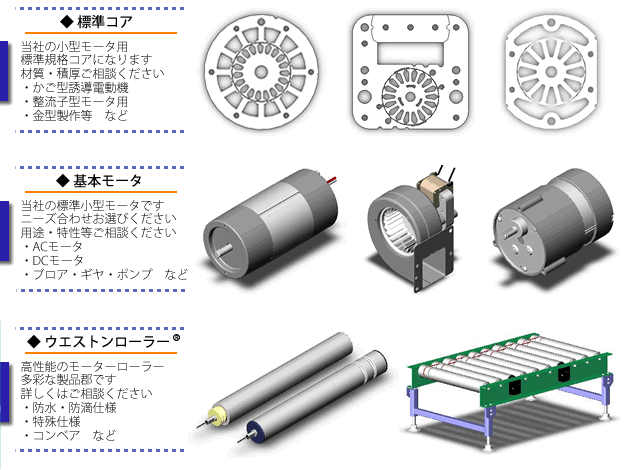 ◆ 標準コア

当社の小型モータ用
標準規格コアになります
材質・積厚ご相談ください
・かご型誘導電動機
・整流子型モータ用
・金型製作等　など

◆ 基本モータ

当社の標準小型モータです
ニーズ合わせお選びください
用途・特性等ご相談ください
・ACモータ
・DCモータ
・ブロア・ギヤ・ポンプ　など

◆ ウエストンローラー®

高性能のモーターローラー
多彩な製品郡です
詳しくはご相談ください
・防水・防滴仕様
・特殊仕様
・コンベア　など